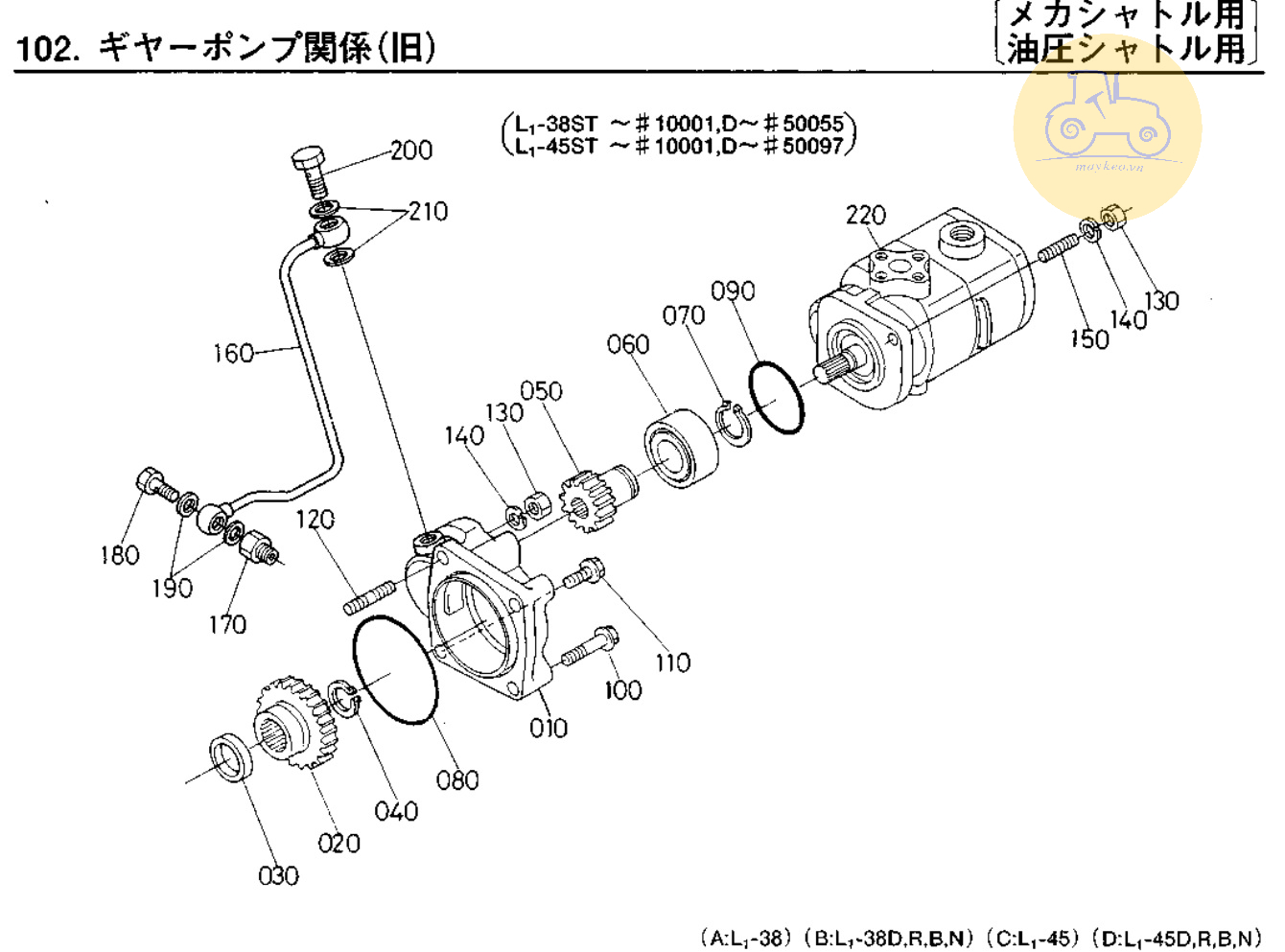 102. ギヤーポンプ関係(旧)

メカシャトル用
油圧シャトル用

maykeo.vn

($L_1$-38ST ~#10001,D~#50055)
($L_1$-45ST ~#10001,D~#50097)

200
210
220
160
090
070
060
050
130
140
150
140
130
180
190
170
120
110
100
010
080
040
020
030

(A:$L_1$-38) (B:$L_1$-38D,R,B,N) (C:$L_1$-45) (D:$L_1$-45D,R,B,N)